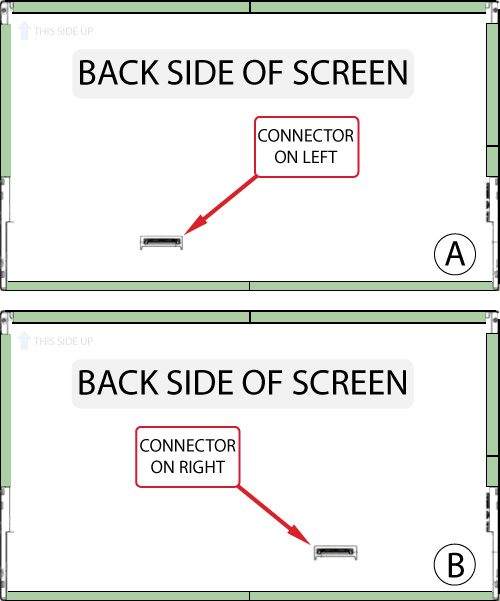 THIS SIDE UP

BACK SIDE OF SCREEN

CONNECTOR ON LEFT

A

THIS SIDE UP

BACK SIDE OF SCREEN

CONNECTOR ON RIGHT

B