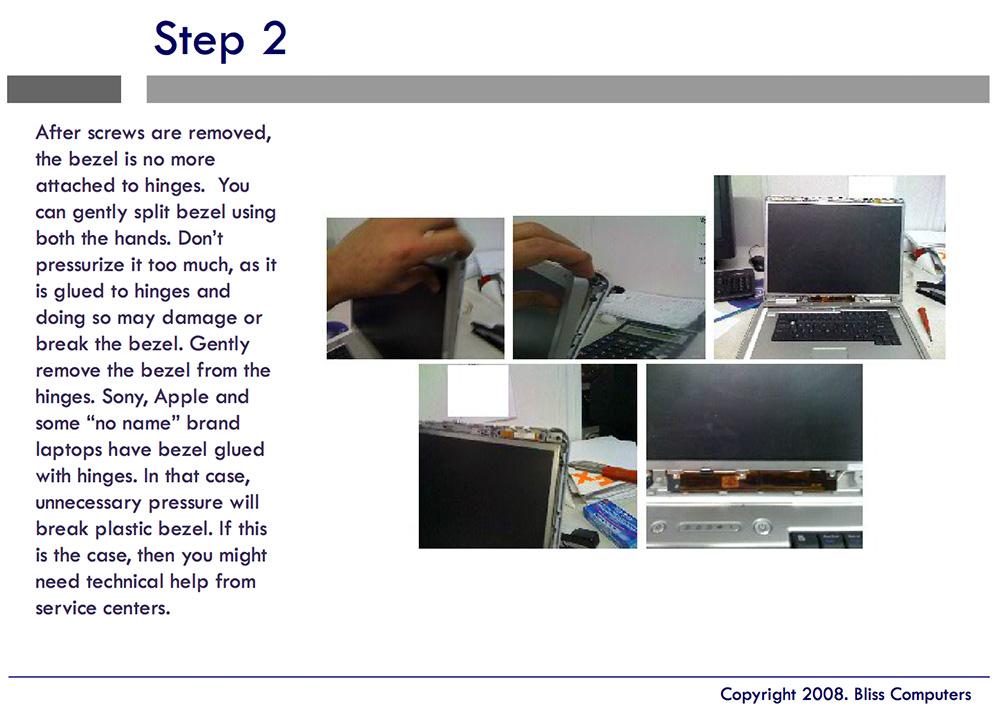 Step 2

After screws are removed, the bezel is no more attached to hinges. You can gently split bezel using both the hands. Don't pressurize it too much, as it is glued to hinges and doing so may damage or break the bezel. Gently remove the bezel from the hinges. Sony, Apple and some "no name" brand laptops have bezel glued with hinges. In that case, unnecessary pressure will break plastic bezel. If this is the case, then you might need technical help from service centers.

Copyright 2008. Bliss Computers